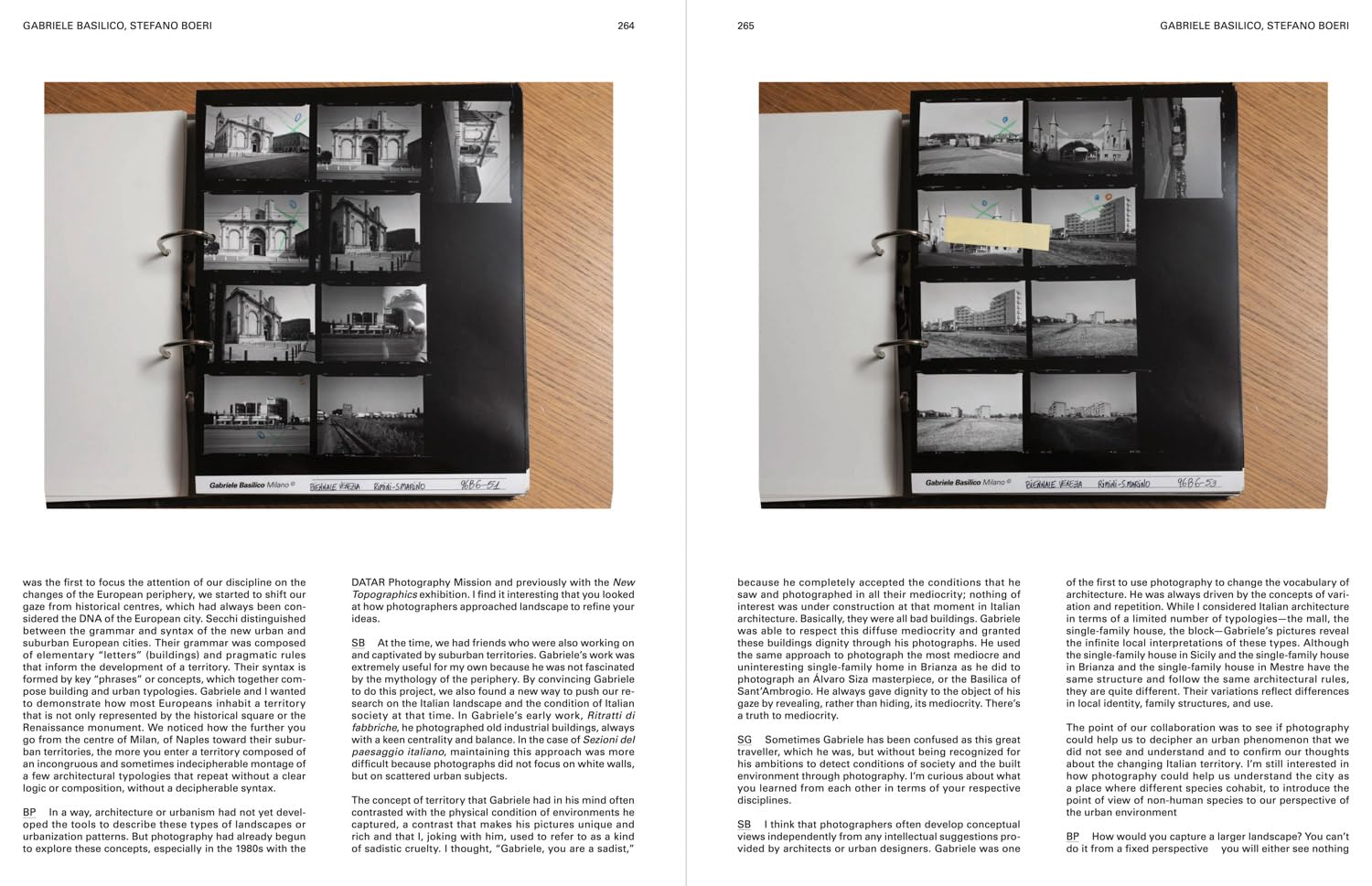 GABRIELE BASILICO, STEFANO BOERI

264

Gabriele Basilico Milano © BIENNALE VENEZIA RIMINI-S.MARINO 96B6-51

was the first to focus the attention of our discipline on the changes of the European periphery, we started to shift our gaze from historical centres, which had always been considered the DNA of the European city. Secchi distinguished between the grammar and syntax of the new urban and suburban European cities. Their grammar was composed of elementary "letters" (buildings) and pragmatic rules that inform the development of a territory. Their syntax is formed by key "phrases" or concepts, which together compose building and urban typologies. Gabriele and I wanted to demonstrate how most Europeans inhabit a territory that is not only represented by the historical square or the Renaissance monument. We noticed how the further you go from the centre of Milan, of Naples toward their suburban territories, the more you enter a territory composed of an incongruous and sometimes indecipherable montage of a few architectural typologies that repeat without a clear logic or composition, without a decipherable syntax.

BP In a way, architecture or urbanism had not yet developed the tools to describe these types of landscapes or urbanization patterns. But photography had already begun to explore these concepts, especially in the 1980s with the DATAR Photography Mission and previously with the New Topographics exhibition. I find it interesting that you looked at how photographers approached landscape to refine your ideas.

SB At the time, we had friends who were also working on and captivated by suburban territories. Gabriele's work was extremely useful for my own because he was not fascinated by the mythology of the periphery. By convincing Gabriele to do this project, we also found a new way to push our research on the Italian landscape and the condition of Italian society at that time. In Gabriele's early work, Ritratti di fabbriche, he photographed old industrial buildings, always with a keen centrality and balance. In the case of Sezioni del paesaggio italiano, maintaining this approach was more difficult because photographs did not focus on white walls, but on scattered urban subjects.

The concept of territory that Gabriele had in his mind often contrasted with the physical condition of environments he captured, a contrast that makes his pictures unique and rich and that I, joking with him, used to refer to as a kind of sadistic cruelty. I thought, "Gabriele, you are a sadist,"

265

GABRIELE BASILICO, STEFANO BOERI

Gabriele Basilico Milano © BIENNALE VENEZIA RIMINI-S.MARINO 96B6-53

because he completely accepted the conditions that he saw and photographed in all their mediocrity; nothing of interest was under construction at that moment in Italian architecture. Basically, they were all bad buildings. Gabriele was able to respect this diffuse mediocrity and granted these buildings dignity through his photographs. He used the same approach to photograph the most mediocre and uninteresting single-family home in Brianza as he did to photograph an Álvaro Siza masterpiece, or the Basilica of Sant'Ambrogio. He always gave dignity to the object of his gaze by revealing, rather than hiding, its mediocrity. There's a truth to mediocrity.

SG Sometimes Gabriele has been confused as this great traveller, which he was, but without being recognized for his ambitions to detect conditions of society and the built environment through photography. I'm curious about what you learned from each other in terms of your respective disciplines.

SB I think that photographers often develop conceptual views independently from any intellectual suggestions provided by architects or urban designers. Gabriele was one of the first to use photography to change the vocabulary of architecture. He was always driven by the concepts of variation and repetition. While I considered Italian architecture in terms of a limited number of typologies—the mall, the single-family house, the block—Gabriele's pictures reveal the infinite local interpretations of these types. Although the single-family house in Sicily and the single-family house in Brianza and the single-family house in Mestre have the same structure and follow the same architectural rules, they are quite different. Their variations reflect differences in local identity, family structures, and use.

The point of our collaboration was to see if photography could help us to decipher an urban phenomenon that we did not see and understand and to confirm our thoughts about the changing Italian territory. I'm still interested in how photography could help us understand the city as a place where different species cohabit, to introduce the point of view of non-human species to our perspective of the urban environment

BP How would you capture a larger landscape? You can't do it from a fixed perspective you will either see nothing